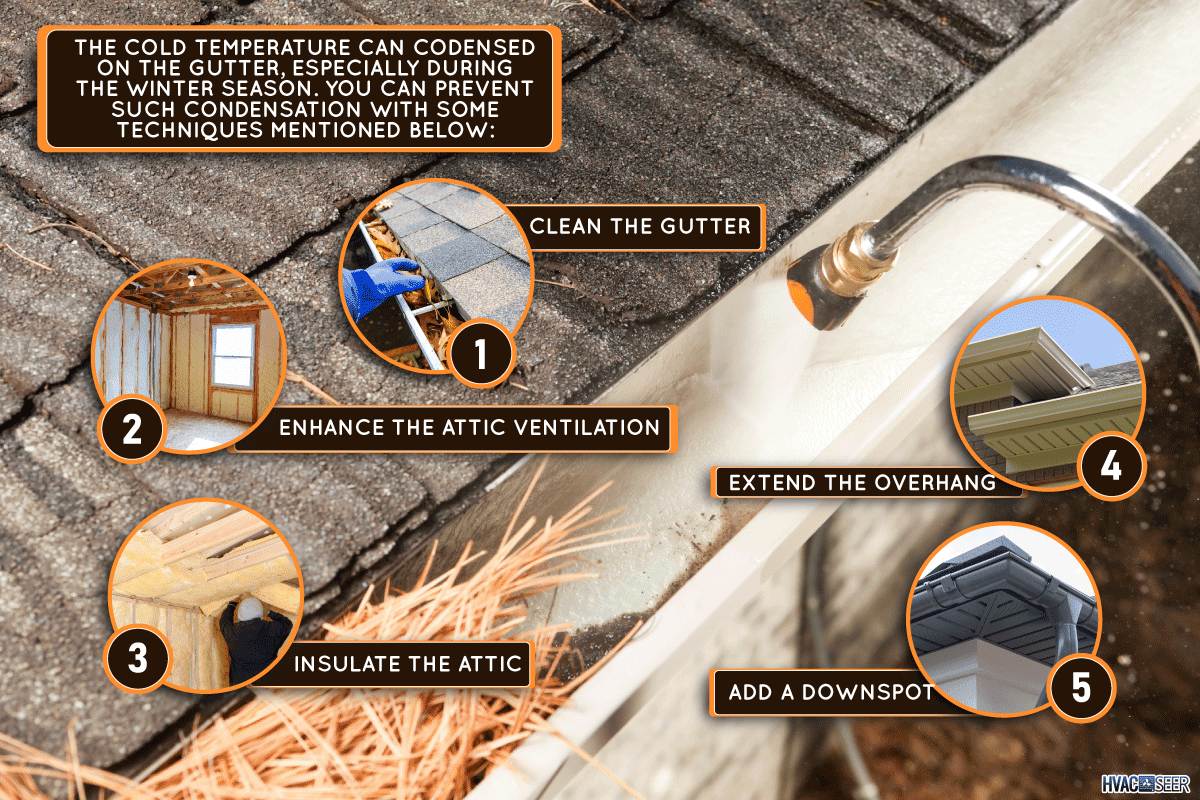 THE COLD TEMPERATURE CAN CODENSED ON THE GUTTER, ESPECIALLY DURING THE WINTER SEASON. YOU CAN PREVENT SUCH CONDENSATION WITH SOME TECHNIQUES MENTIONED BELOW:

1
CLEAN THE GUTTER

2
ENHANCE THE ATTIC VENTILATION

3
INSULATE THE ATTIC

4
EXTEND THE OVERHANG

5
ADD A DOWNSPOT

HVAC SEER