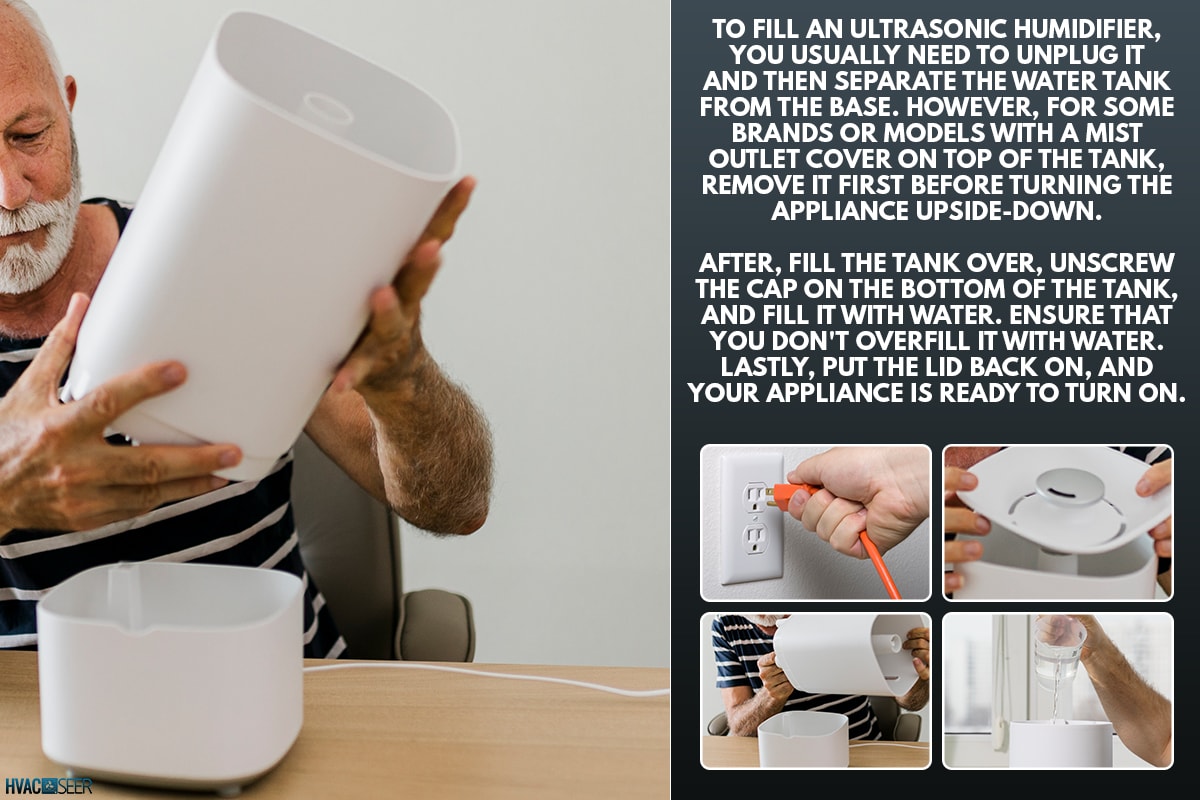 TO FILL AN ULTRASONIC HUMIDIFIER, YOU USUALLY NEED TO UNPLUG IT AND THEN SEPARATE THE WATER TANK FROM THE BASE. HOWEVER, FOR SOME BRANDS OR MODELS WITH A MIST OUTLET COVER ON TOP OF THE TANK, REMOVE IT FIRST BEFORE TURNING THE APPLIANCE UPSIDE-DOWN.

AFTER, FILL THE TANK OVER, UNSCREW THE CAP ON THE BOTTOM OF THE TANK, AND FILL IT WITH WATER. ENSURE THAT YOU DON'T OVERFILL IT WITH WATER. LASTLY, PUT THE LID BACK ON, AND YOUR APPLIANCE IS READY TO TURN ON.

HVAC SEER